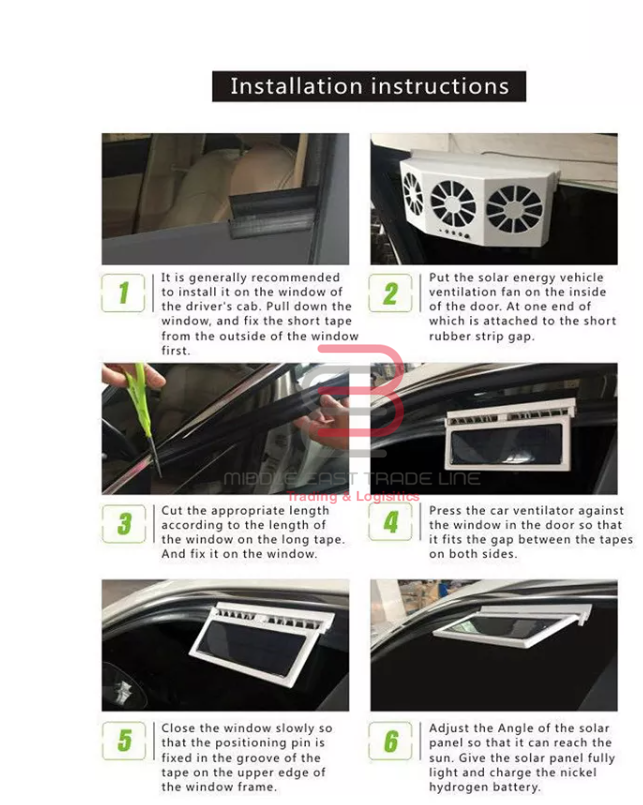 Installation instructions

1 It is generally recommended to install it on the window of the driver's cab. Pull down the window, and fix the short tape from the outside of the window first.

2 Put the solar energy vehicle ventilation fan on the inside of the door. At one end of which is attached to the short rubber strip gap.

MIDDLE EAST TRADE LINE
Trading & Logistics

3 Cut the appropriate length according to the length of the window on the long tape. And fix it on the window.

4 Press the car ventilator against the window in the door so that it fits the gap between the tapes on both sides.

5 Close the window slowly so that the positioning pin is fixed in the groove of the tape on the upper edge of the window frame.

6 Adjust the Angle of the solar panel so that it can reach the sun. Give the solar panel fully light and charge the nickel hydrogen battery.